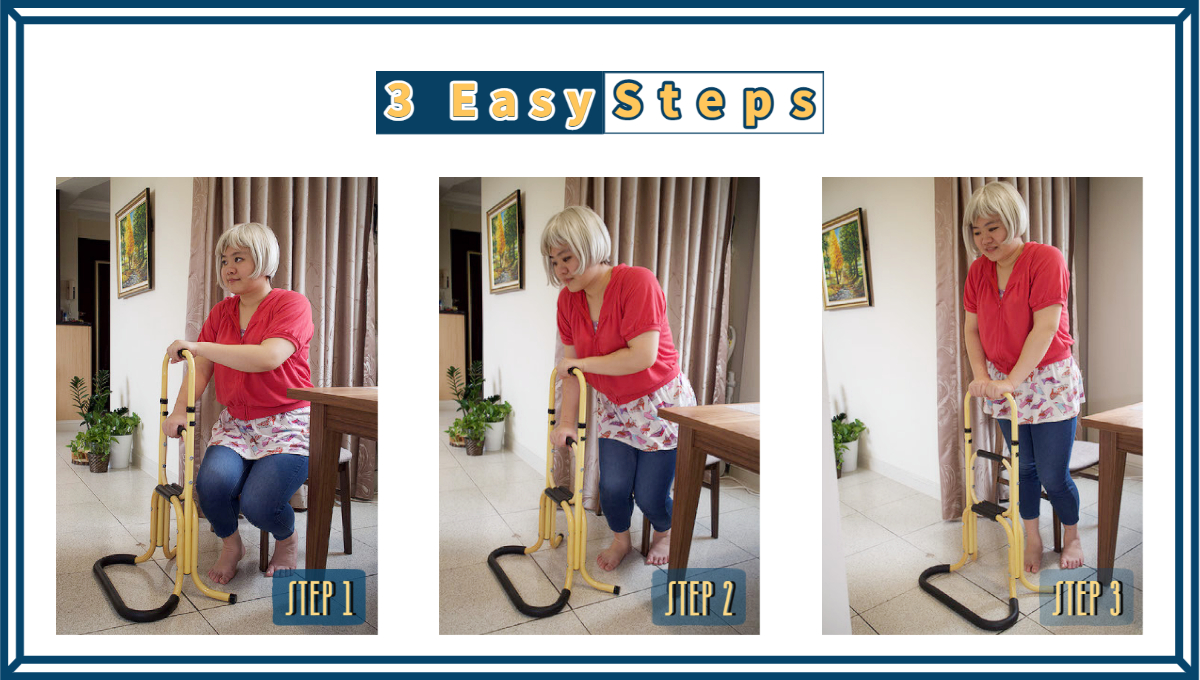 3 Easy Steps

STEP 1

STEP 2

STEP 3